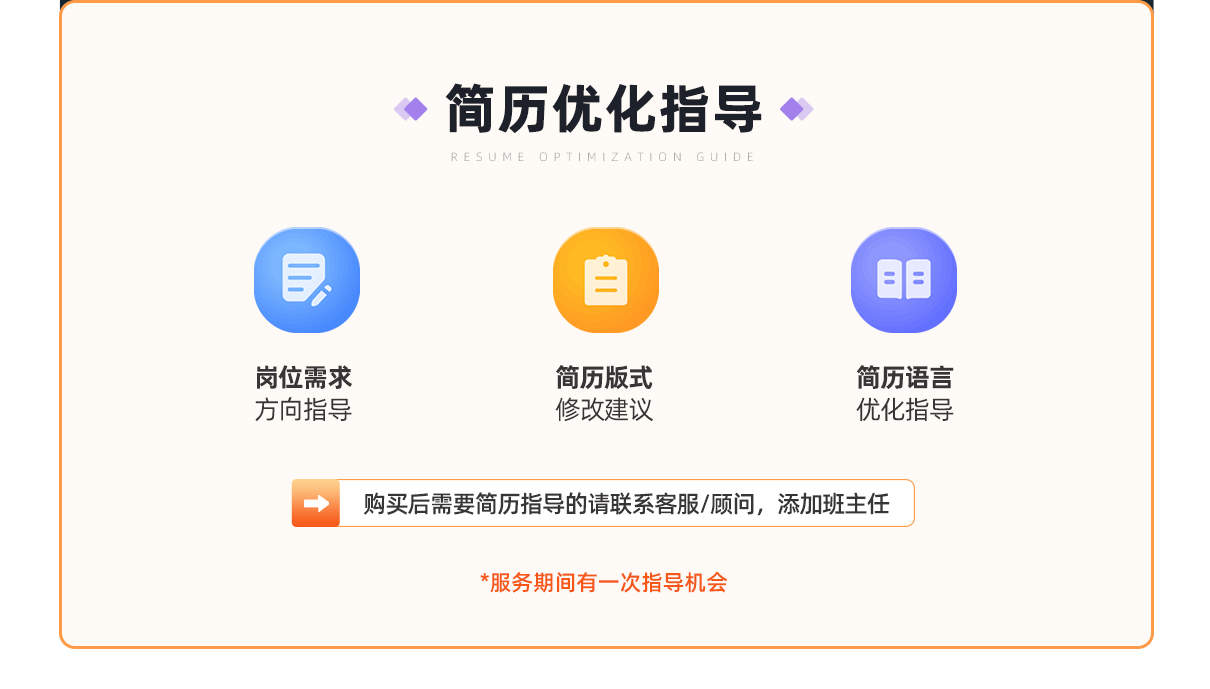 简历优化指导

RESUME OPTIMIZATION GUIDE

岗位需求
方向指导

简历版式
修改建议

简历语言
优化指导

购买后需要简历指导的请联系客服/顾问，添加班主任

*服务期间有一次指导机会